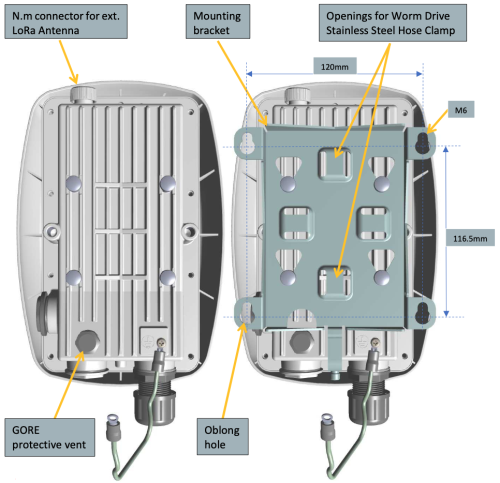 N.m connector for ext. LoRa Antenna

Mounting bracket

Openings for Worm Drive Stainless Steel Hose Clamp

120mm

M6

116.5mm

GORE protective vent

Oblong hole